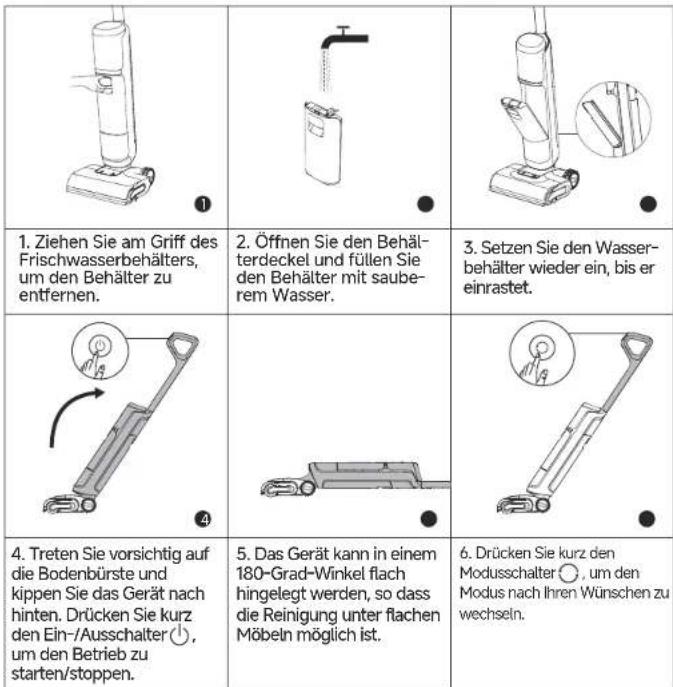 1

1. Ziehen Sie am Griff des Frischwasserbehälters, um den Behälter zu entfernen.

2. Öffnen Sie den Behälterdeckel und füllen Sie den Behälter mit sauberem Wasser.

3. Setzen Sie den Wasserbehälter wieder ein, bis er einrastet.

4

4. Treten Sie vorsichtig auf die Bodenbürste und kippen Sie das Gerät nach hinten. Drücken Sie kurz den Ein-/Ausschalter, um den Betrieb zu starten/stoppen.

5. Das Gerät kann in einem 180-Grad-Winkel flach hingelegt werden, so dass die Reinigung unter flachen Möbeln möglich ist.

6. Drücken Sie kurz den Modusschalter, um den Modus nach Ihren Wünschen zu wechseln.