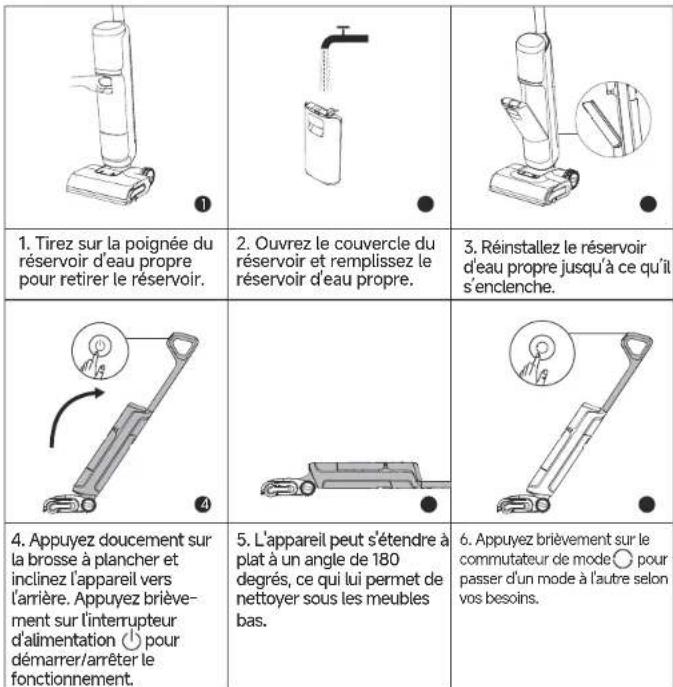 1

1. Tirez sur la poignée du réservoir d'eau propre pour retirer le réservoir.

2. Ouvrez le couvercle du réservoir et remplissez le réservoir d'eau propre.

3. Réinstallez le réservoir d'eau propre jusqu'à ce qu'il s'enclenche.

4

4. Appuyez doucement sur la brosse à plancher et inclinez l'appareil vers l'arrière. Appuyez brièvement sur l'interrupteur d'alimentation pour démarrer/arrêter le fonctionnement.

5. L'appareil peut s'étendre à plat à un angle de 180 degrés, ce qui lui permet de nettoyer sous les meubles bas.

6. Appuyez brièvement sur le commutateur de mode pour passer d'un mode à l'autre selon vos besoins.