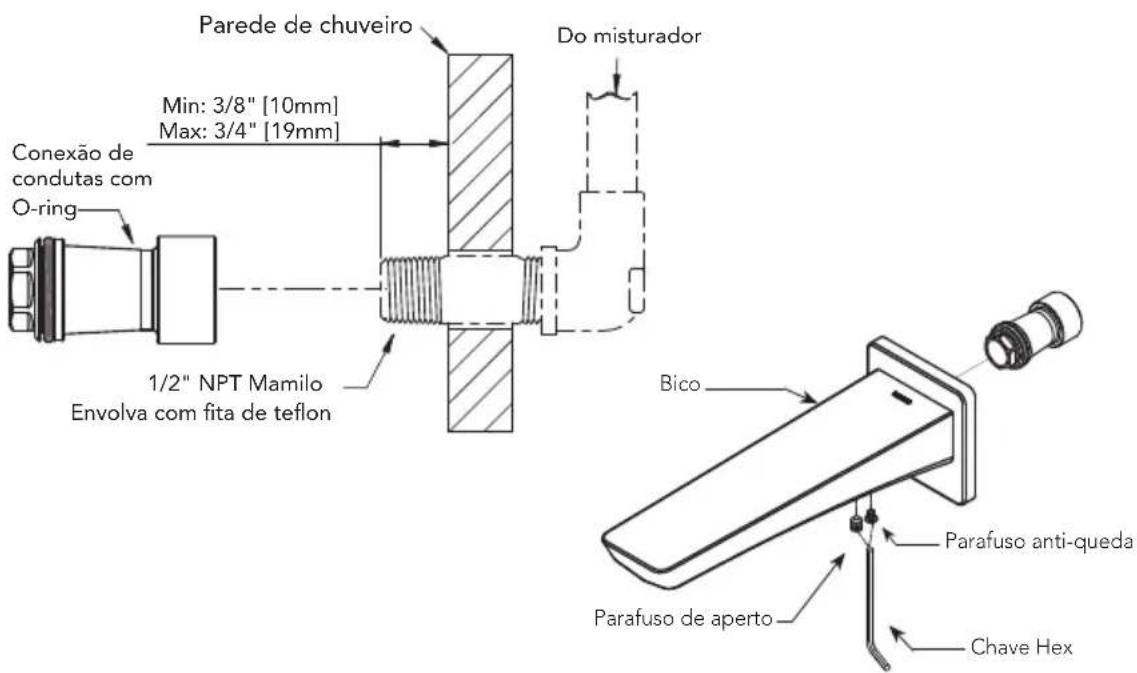 Parede de chuveiro

Do misturador

Min: 3/8" [10mm]
Max: 3/4" [19mm]

Conexão de condutas com O-ring

1/2" NPT Mamilo
Envolva com fita de teflon

Bico

Parafuso anti-queda

Parafuso de aperto

Chave Hex