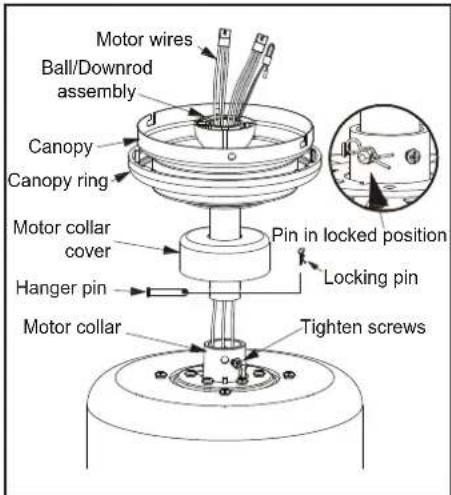 Motor wires
Ball/Downrod assembly
Canopy
Canopy ring
Motor collar cover
Pin in locked position
Locking pin
Hanger pin
Motor collar
Tighten screws