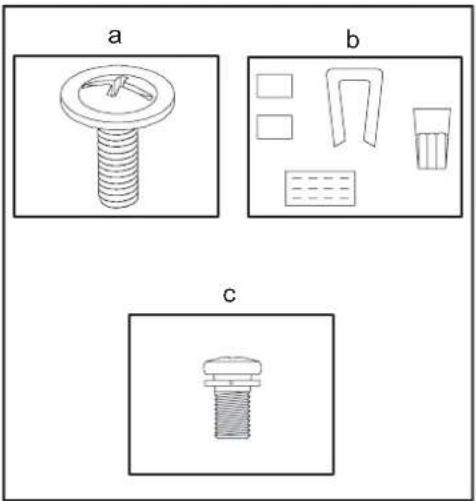 a

b

c