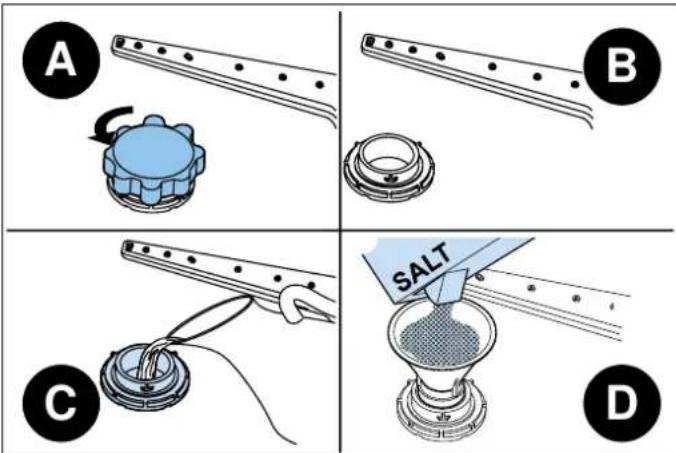 A

B

C

SALT

D