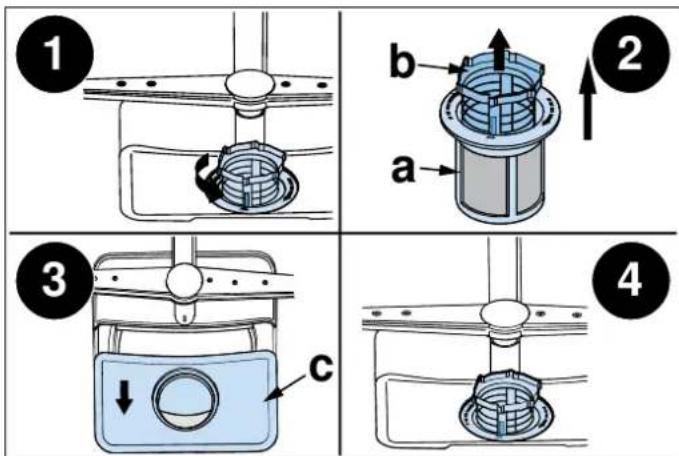 1

2
b
a

3
c

4