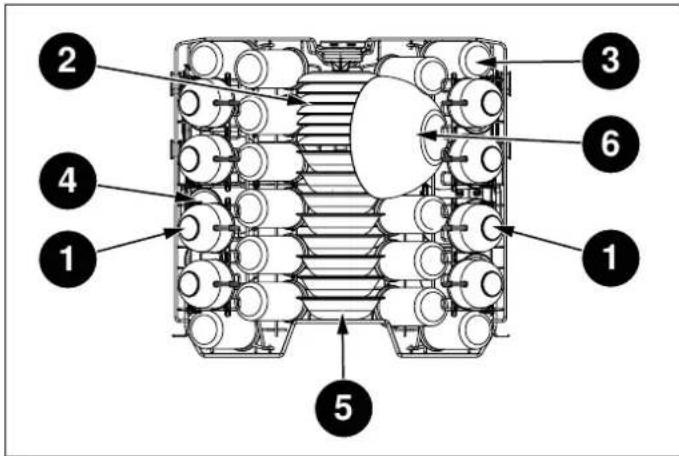 2
3
6
4
1
1
5