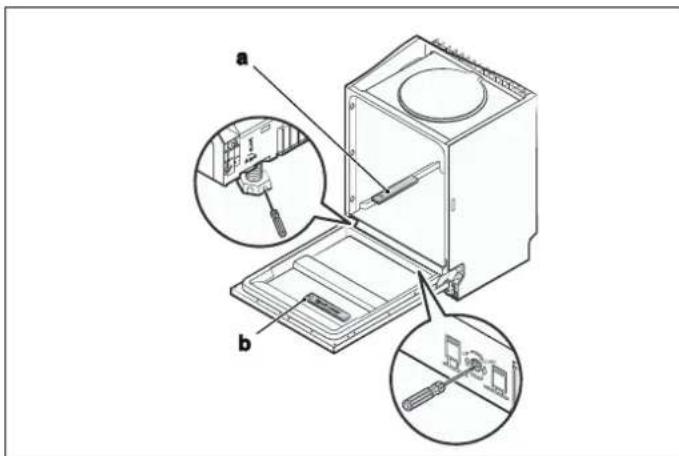 a

b