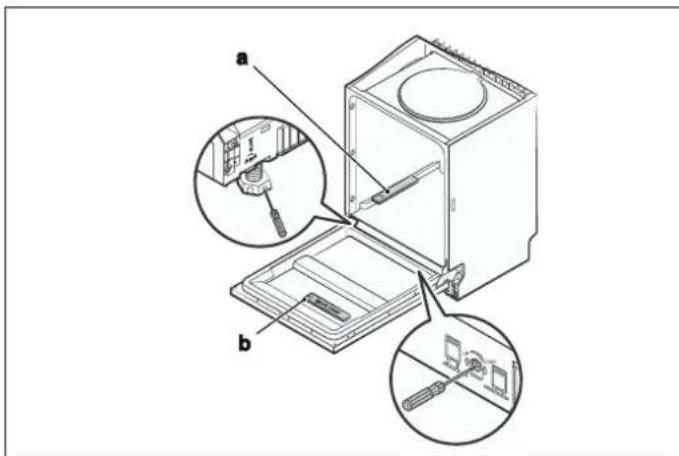 a

b