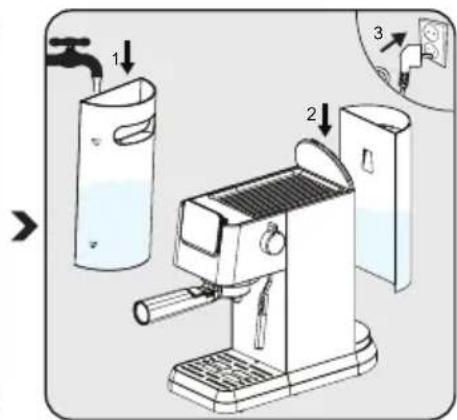 1
2
3