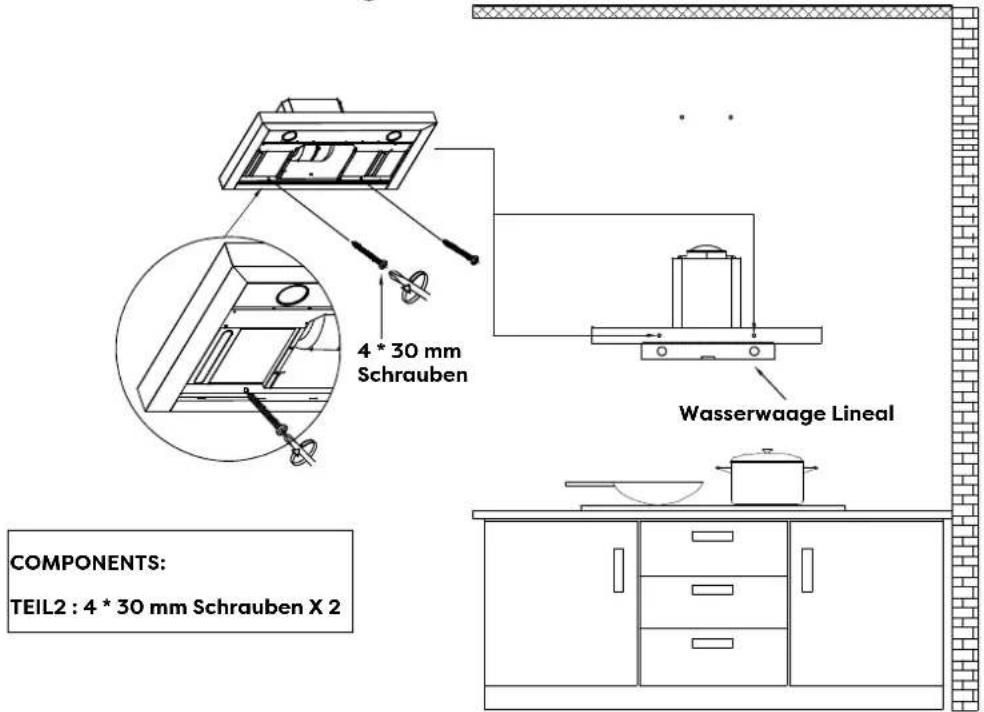 4 * 30 mm Schrauben

Wasserwaage Lineal

COMPONENTS:

TEIL2 : 4 * 30 mm Schrauben X 2