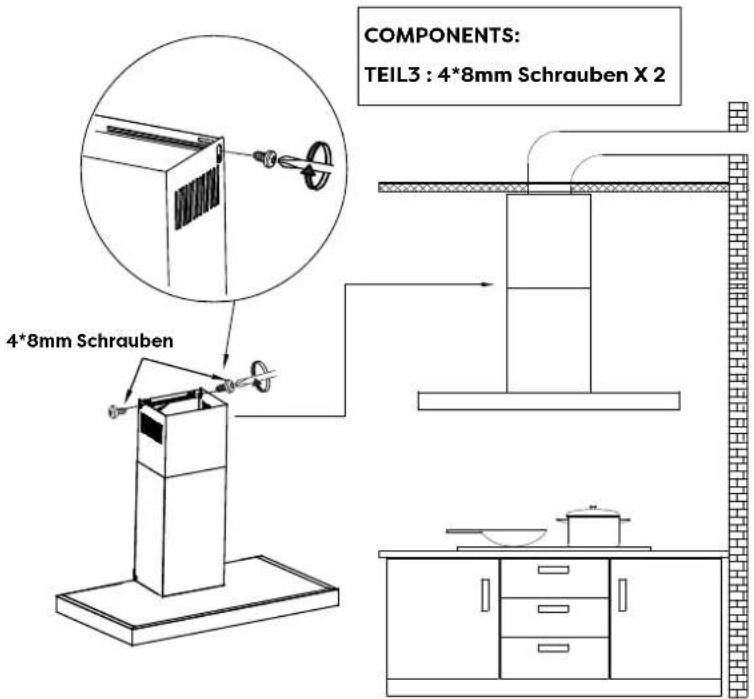 COMPONENTS:
TEIL3 : 4*8mm Schrauben X 2

4*8mm Schrauben