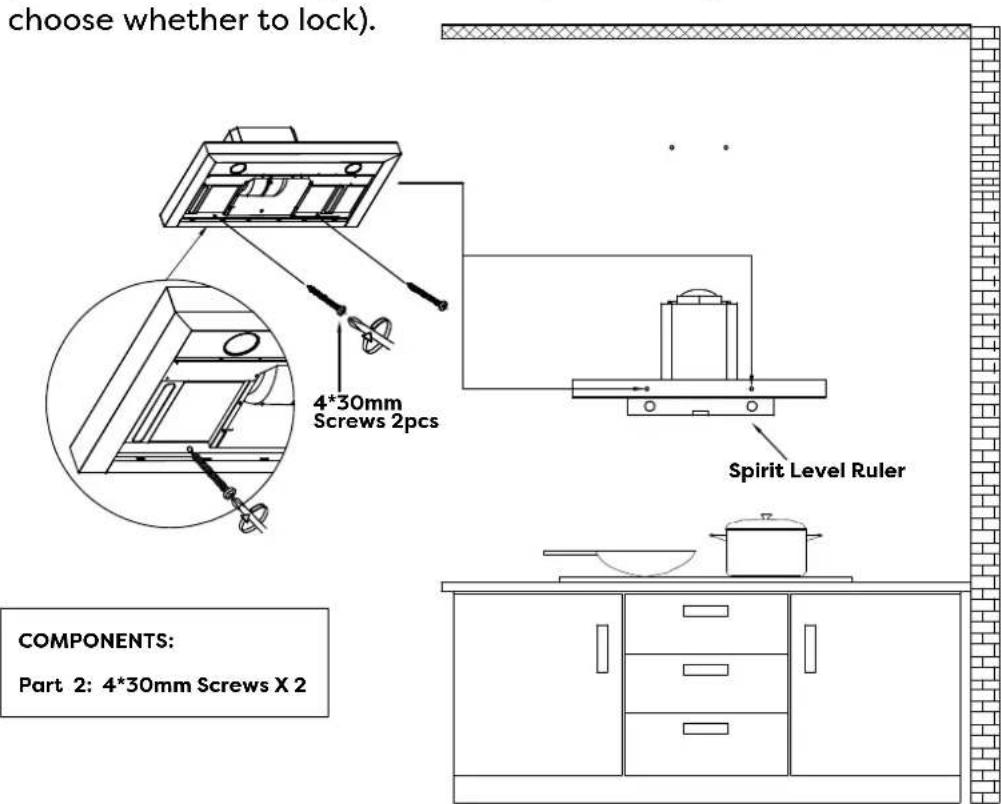 choose whether to lock).

4*30mm
Screws 2pcs

Spirit Level Ruler

COMPONENTS:

Part 2: 4*30mm Screws X 2