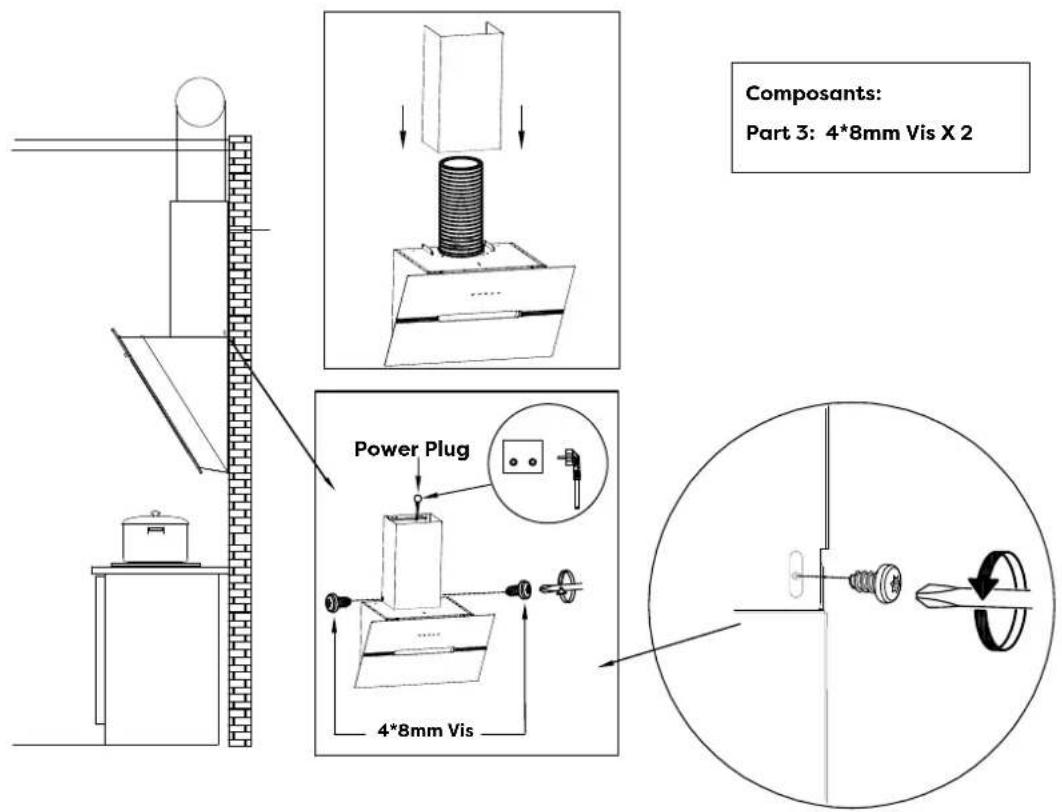 Composants:
Part 3: 4*8mm Vis X 2

Power Plug

4*8mm Vis