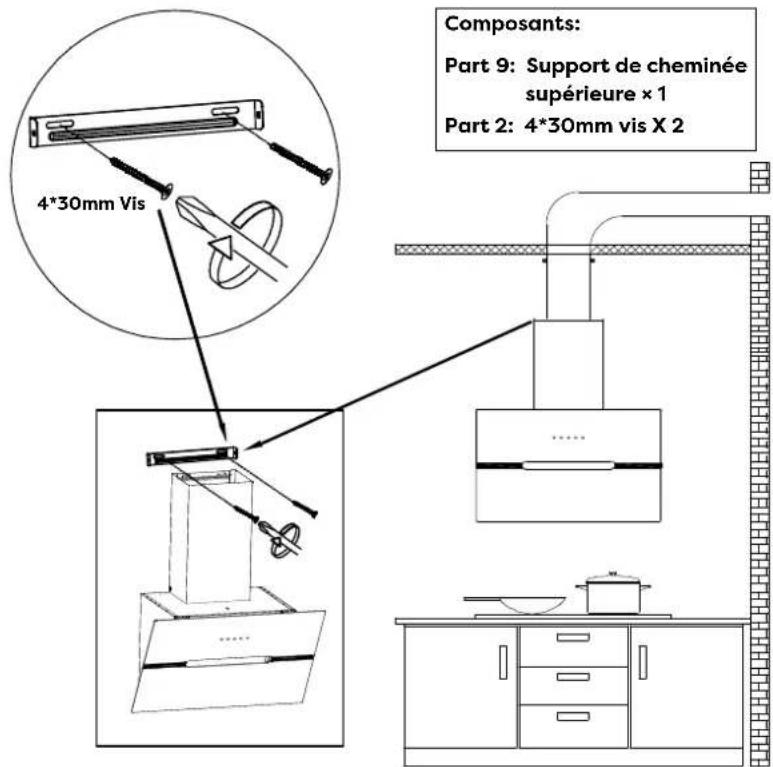 Composants:

Part 9: Support de cheminée supérieure × 1

Part 2: 4*30mm vis X 2

4*30mm Vis