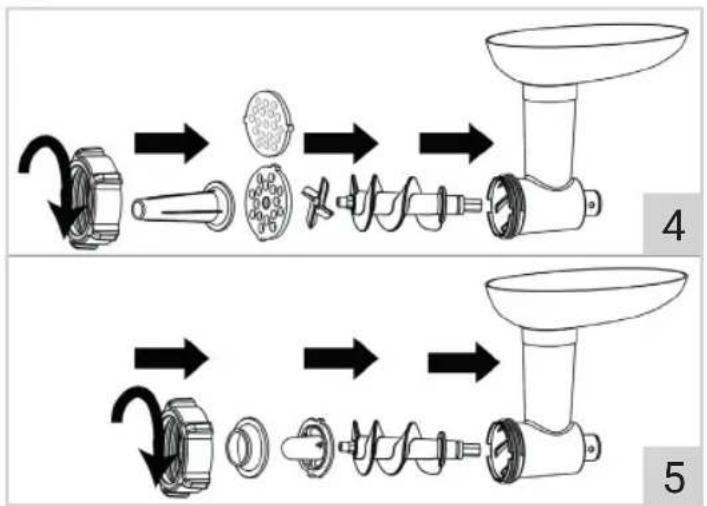 4

5