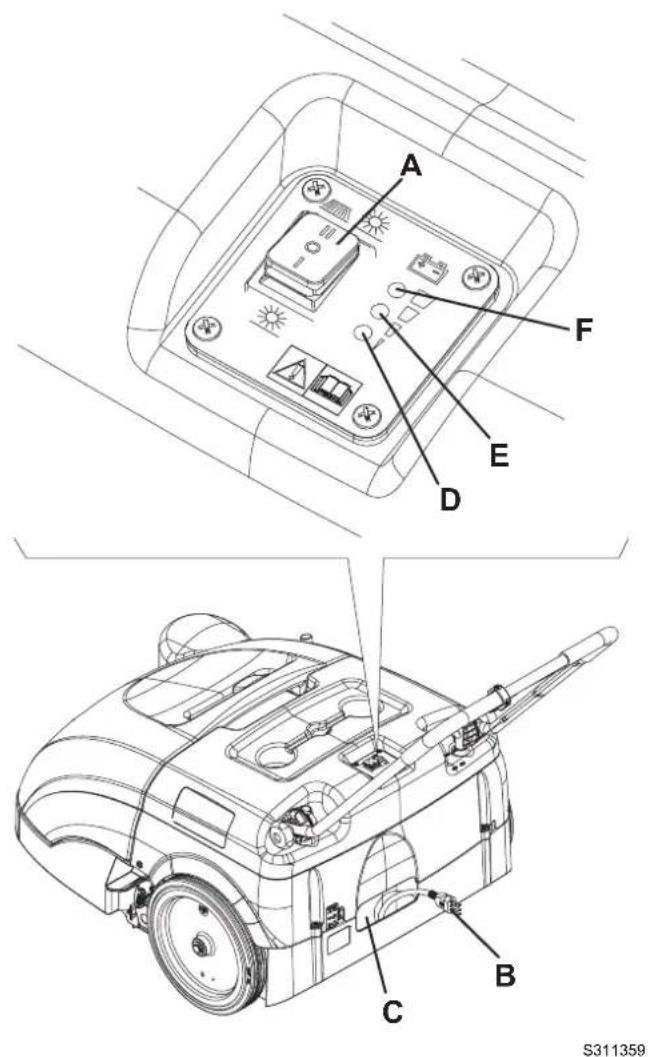 A

F

E

D

B

C

S311359