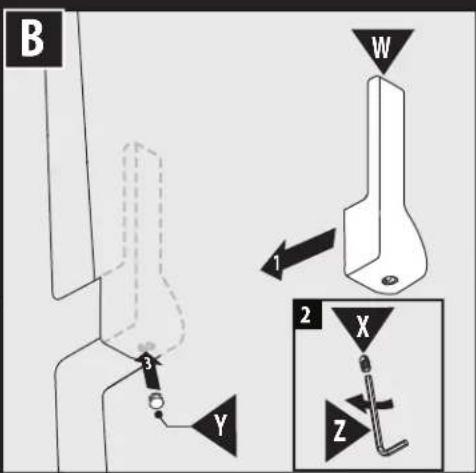 B

W

1

2

X

Z

3

Y