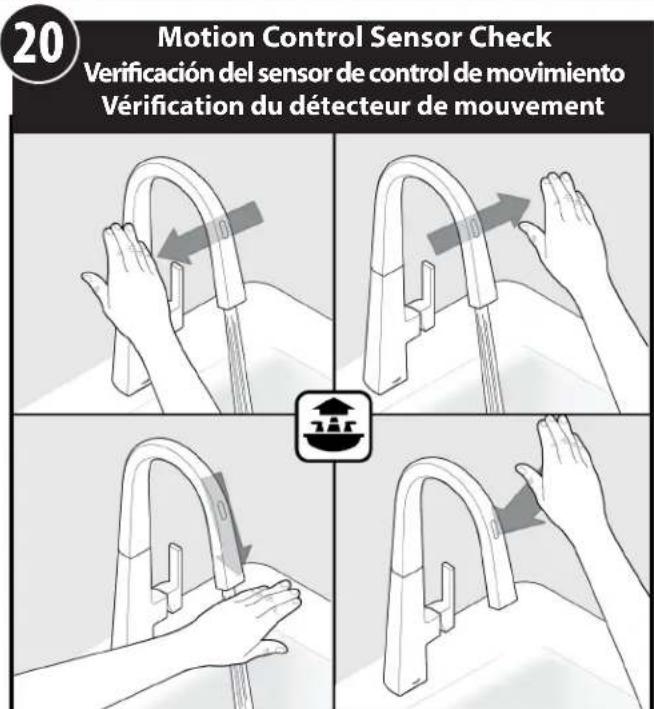 20

Motion Control Sensor Check
Verificación del sensor de control de movimiento
Vérification du détecteur de mouvement