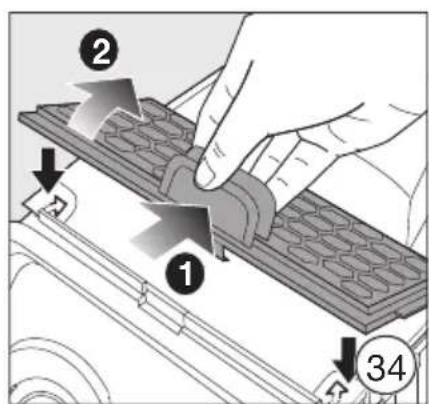 2
1
34