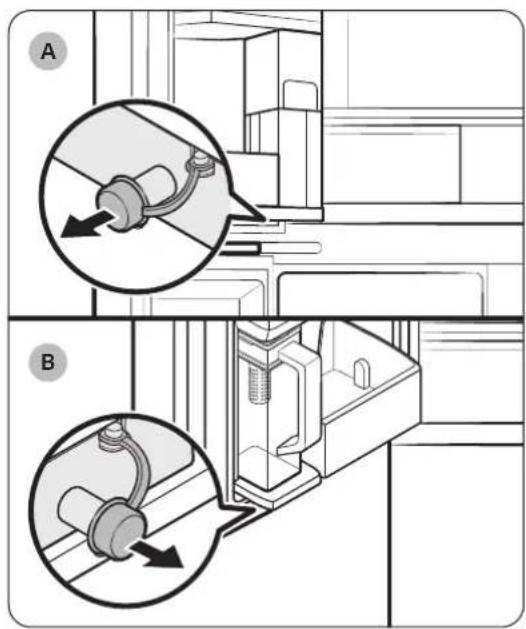 A

B