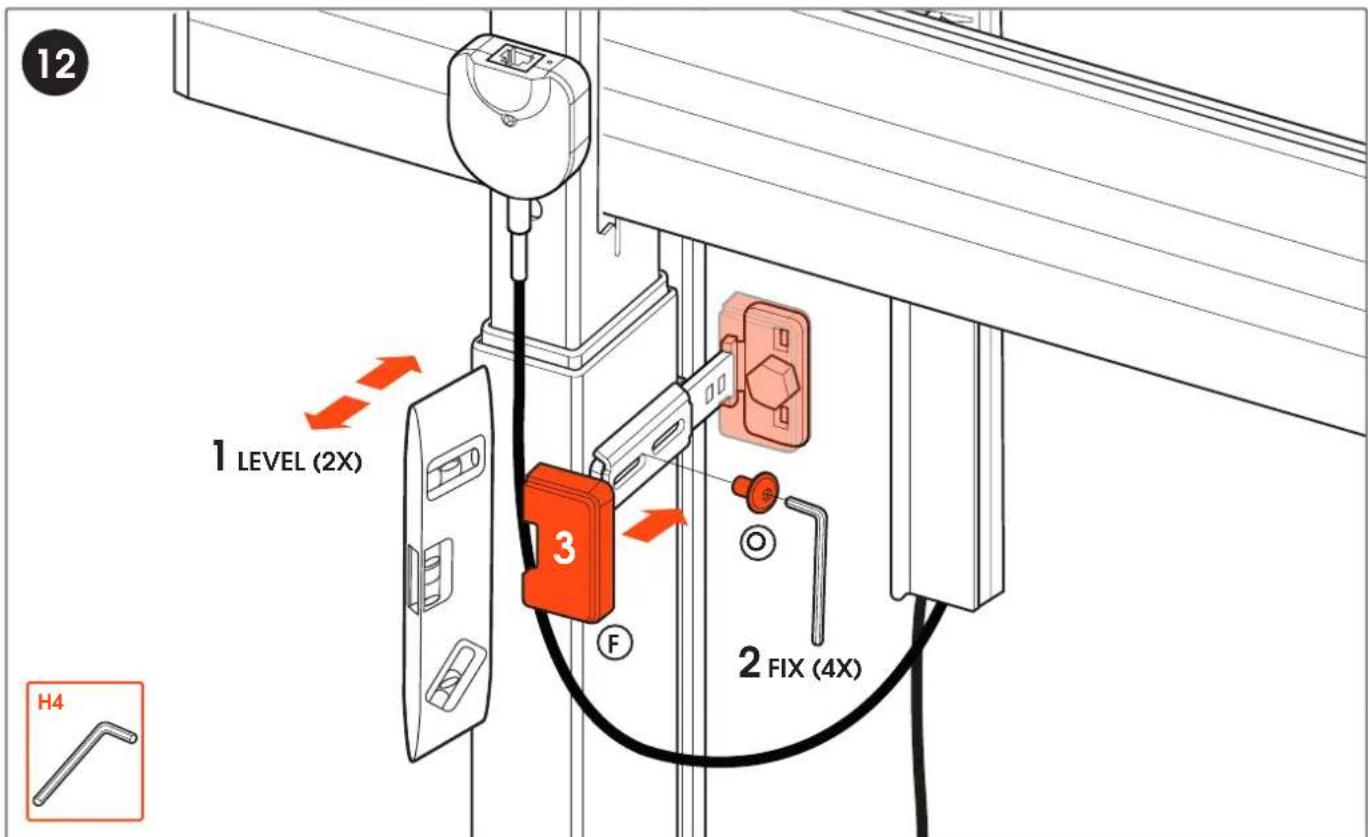 12

1 LEVEL (2X)

3

F

O

2 FIX (4X)

H4