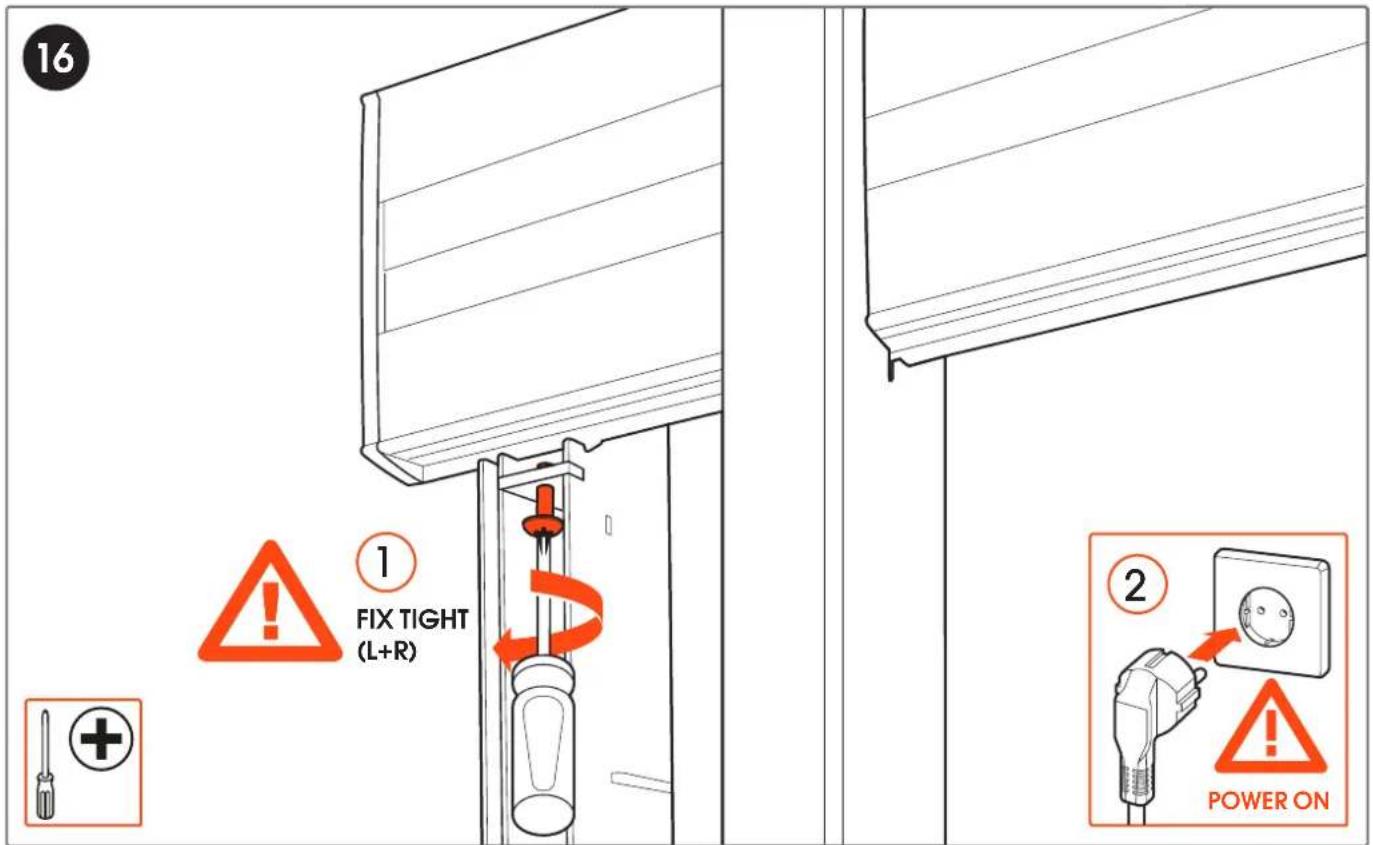 16

1
FIX TIGHT
(L+R)

2

POWER ON