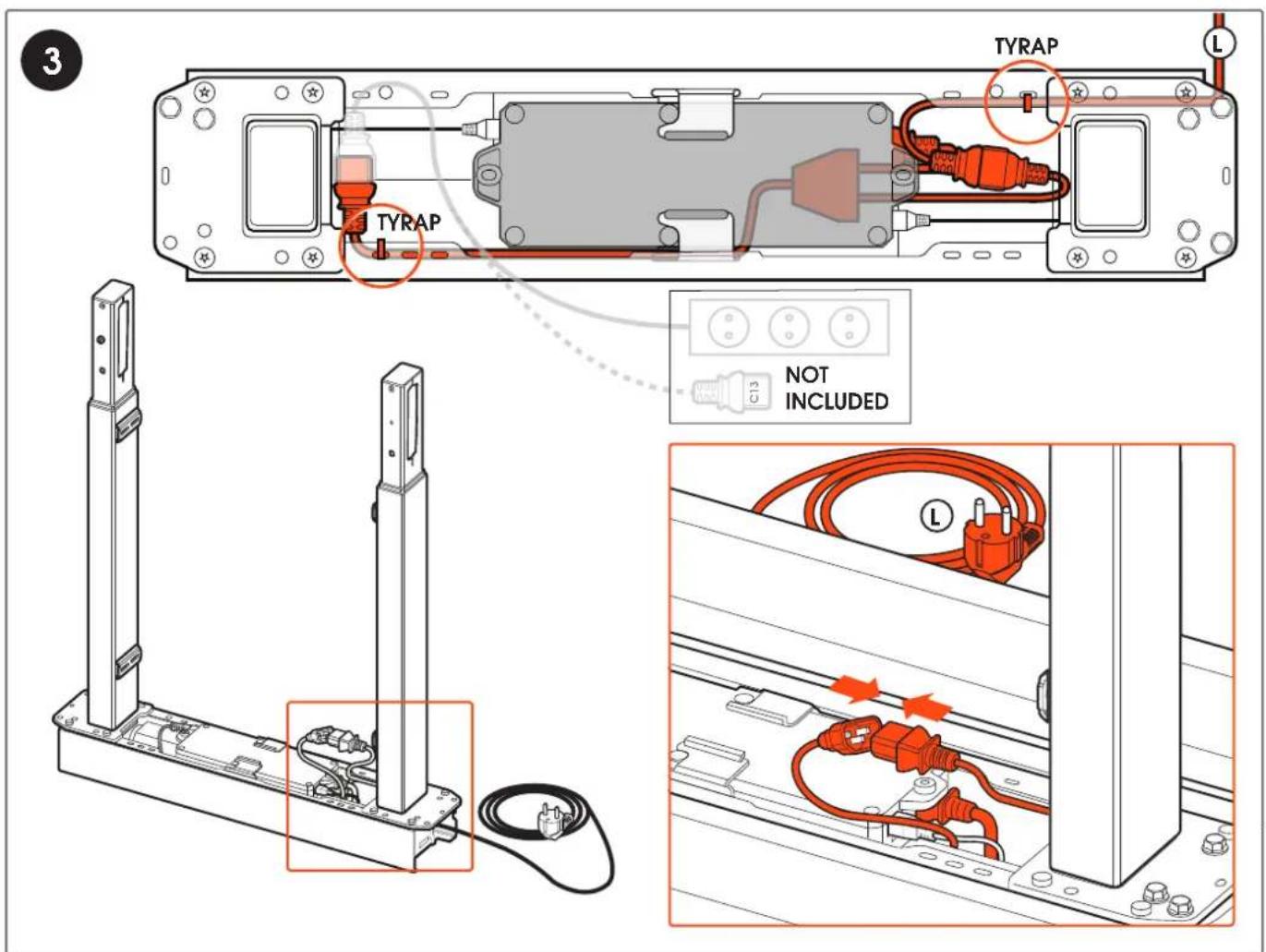 3

TYRAP

L

TYRAP

C13

NOT INCLUDED

L