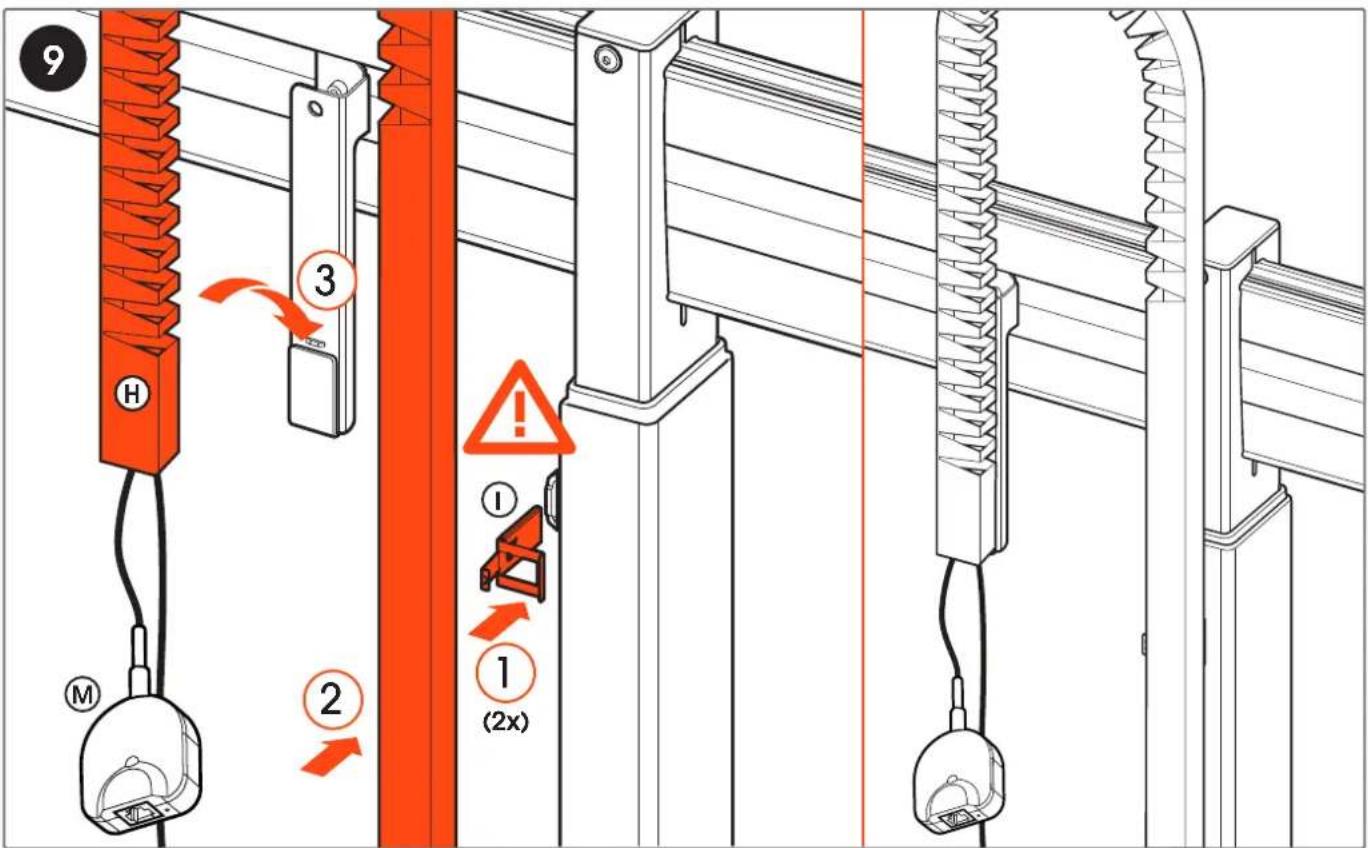 9

3

H

I

M

2

1
(2x)