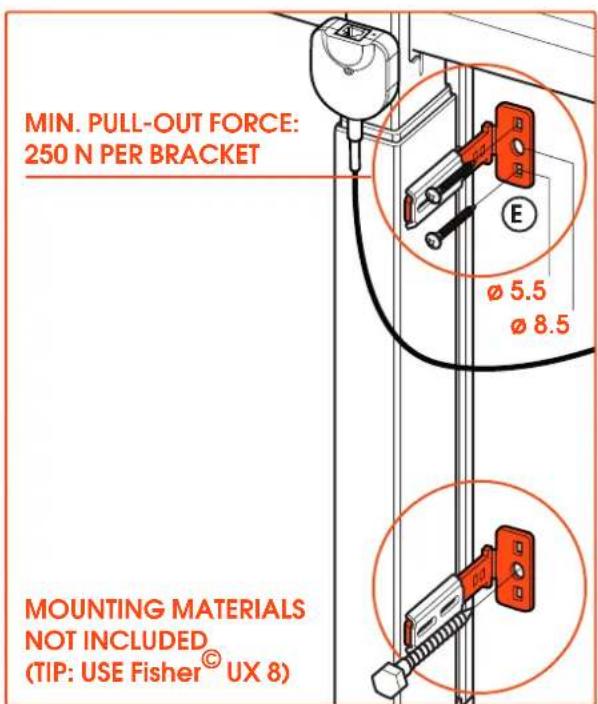 MIN. PULL-OUT FORCE:
250 N PER BRACKET

E

ø 5.5
ø 8.5

MOUNTING MATERIALS
NOT INCLUDED
(TIP: USE Fisher© UX 8)