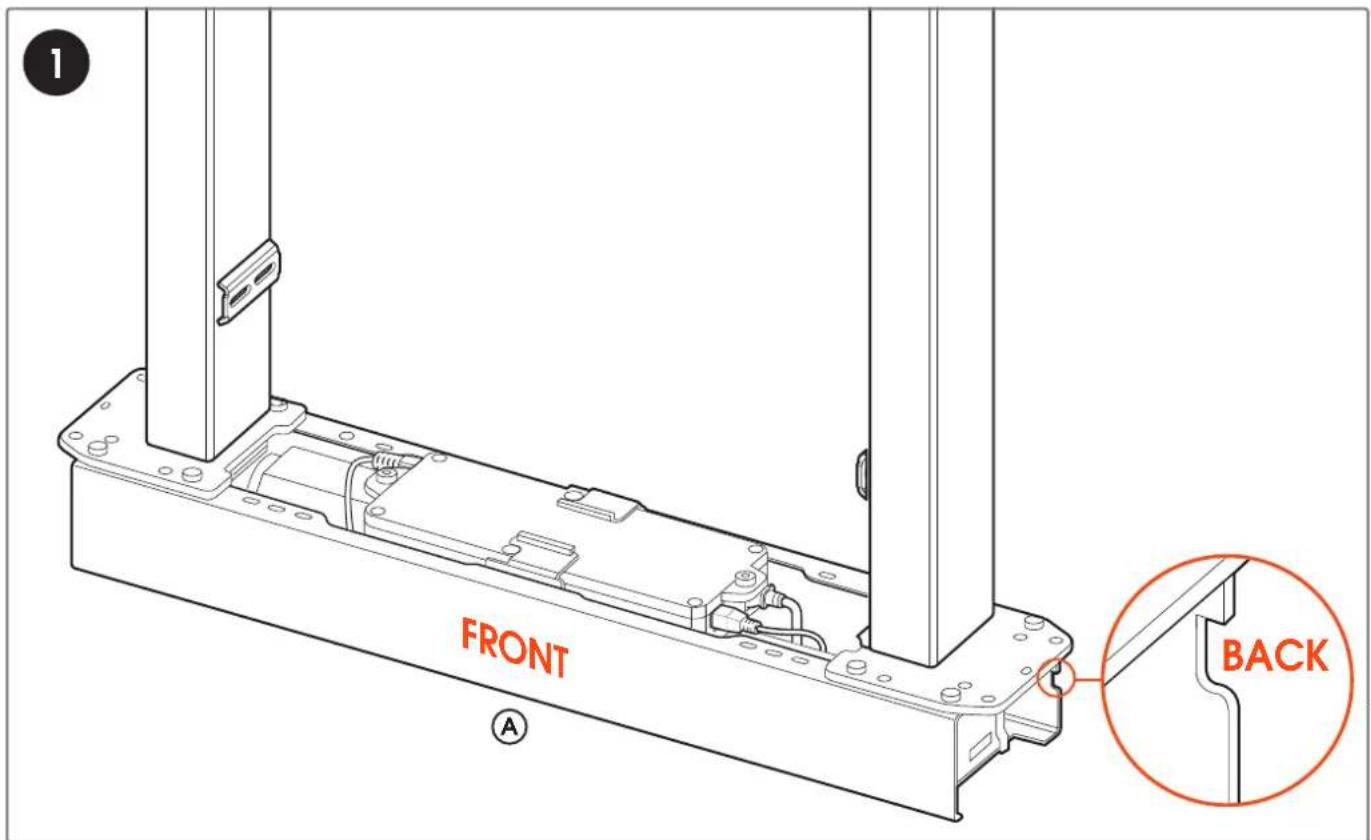 1

FRONT

A

BACK