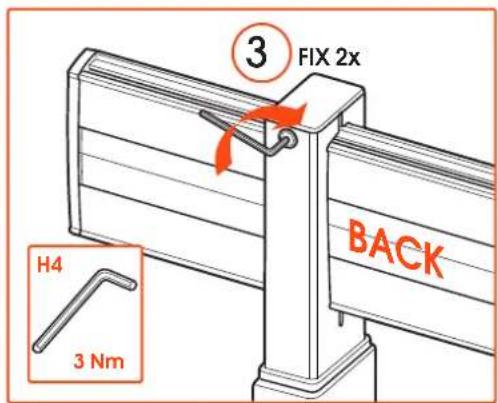 3 FIX 2x

BACK

H4

3 Nm