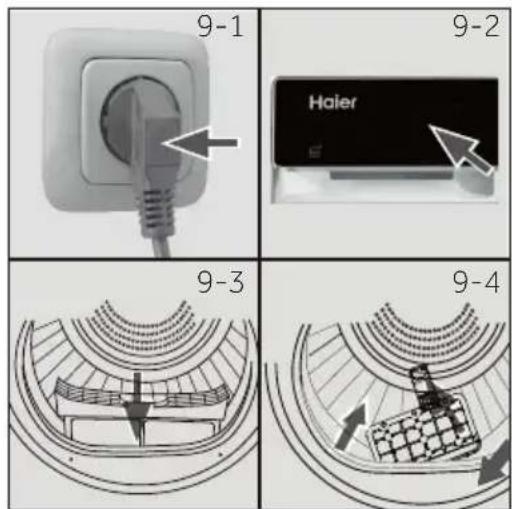 9-1

9-2

Haier

9-3

9-4