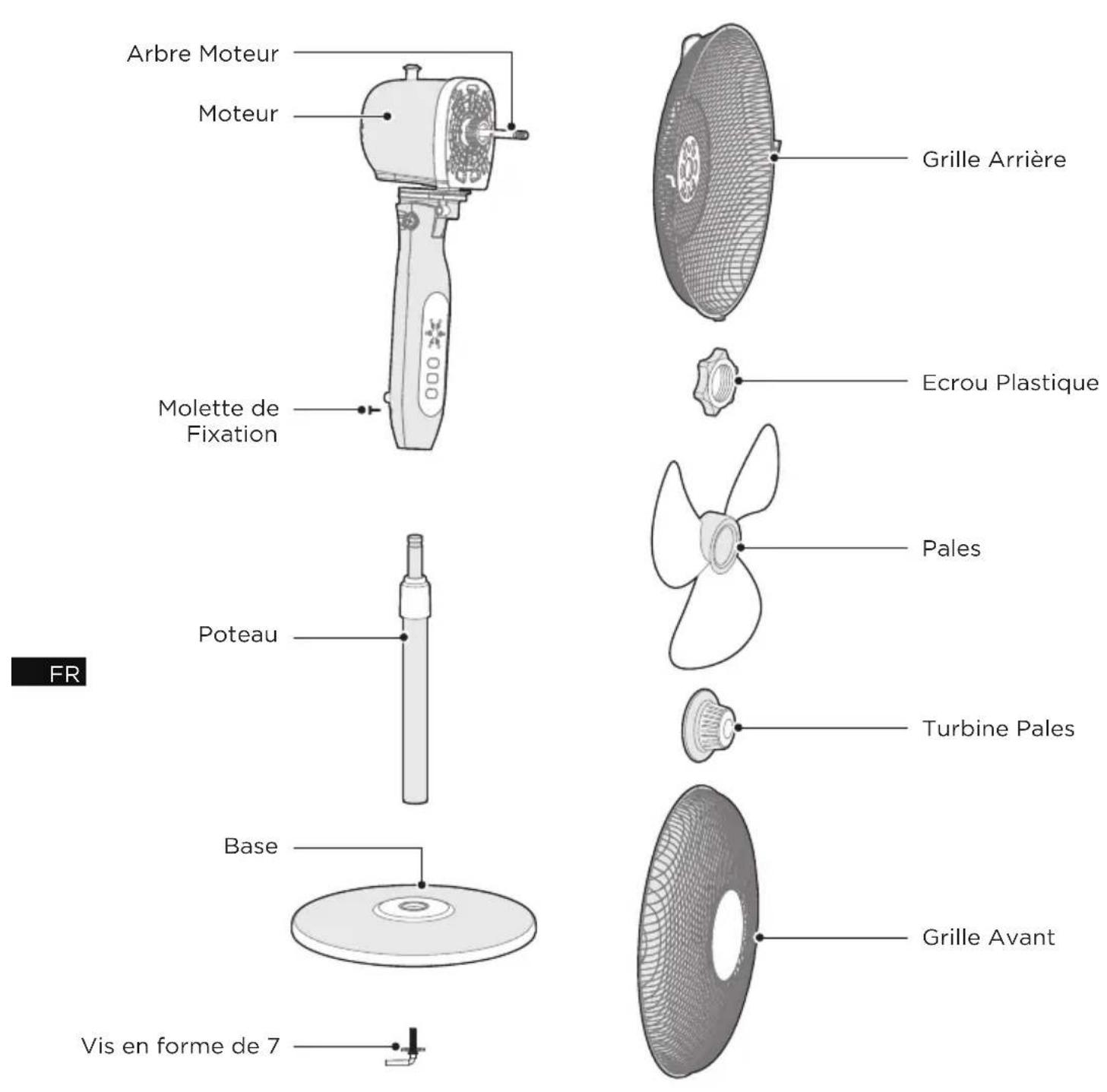 Arbre Moteur

Moteur

Molette de Fixation

Poteau

FR

Base

Vis en forme de 7

Grille Arrière

Ecrou Plastique

Pales

Turbine Pales

Grille Avant