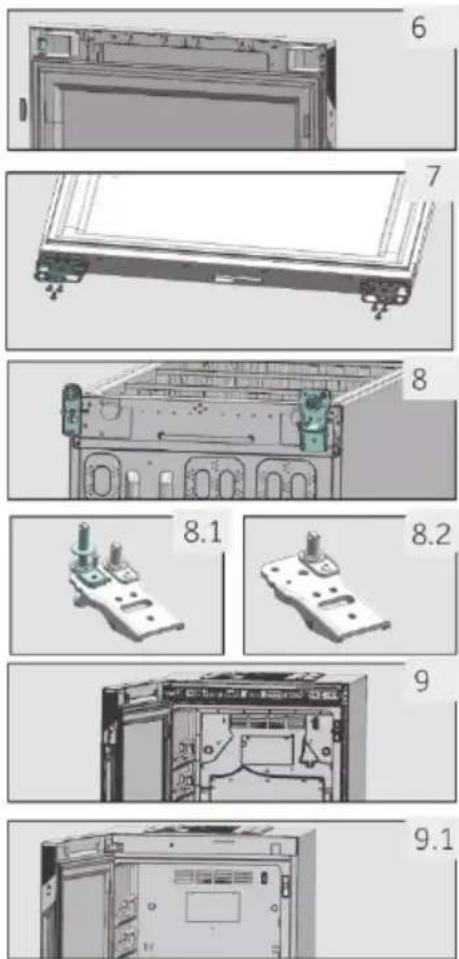 6

7

8

8.1

8.2

9

9.1