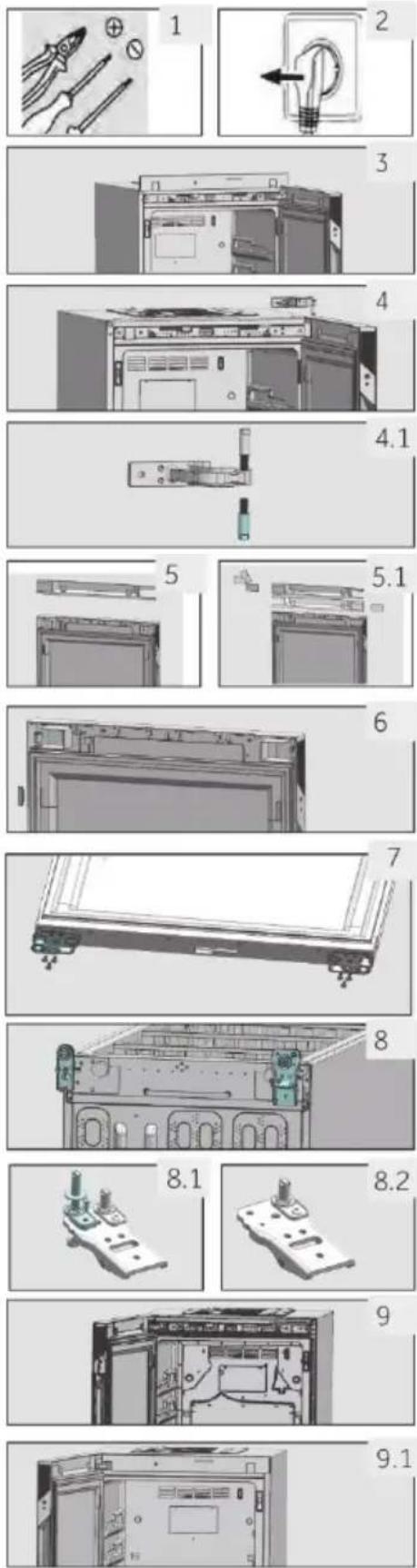 1
2
3
4
4.1
5
5.1
6
7
8
8.1
8.2
9
9.1