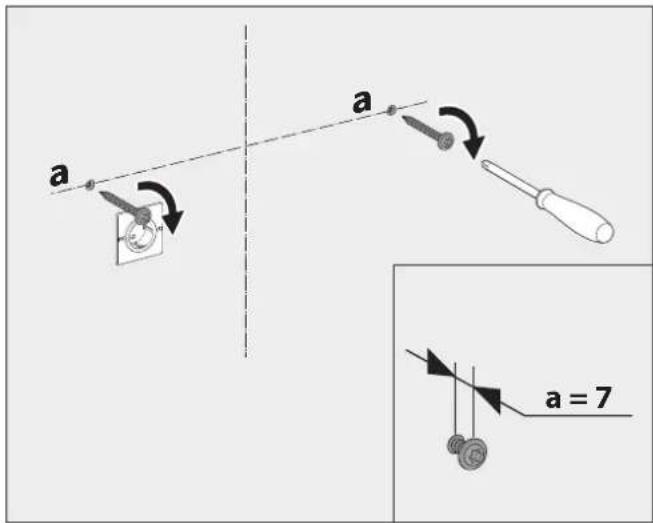 a

a

a = 7