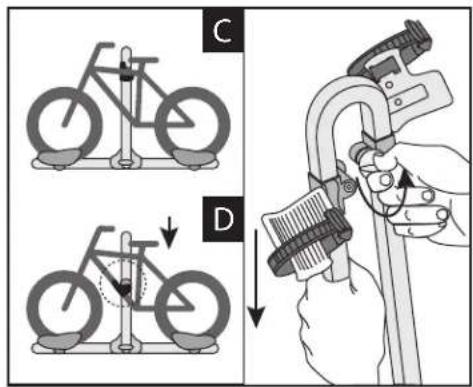 C

D