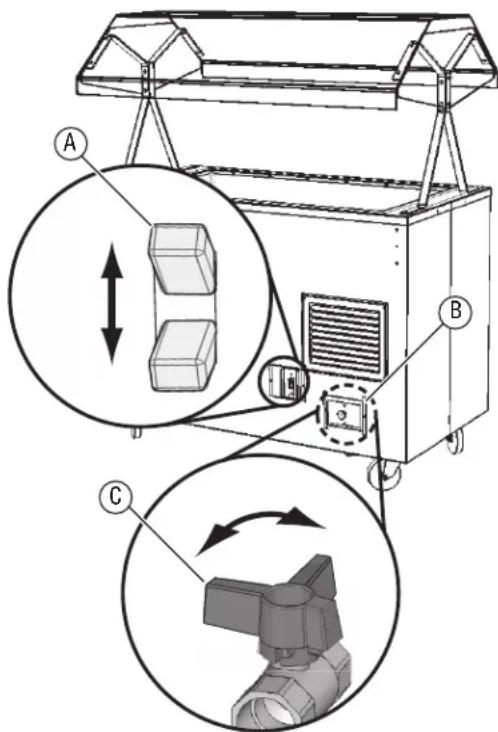 A
B
C