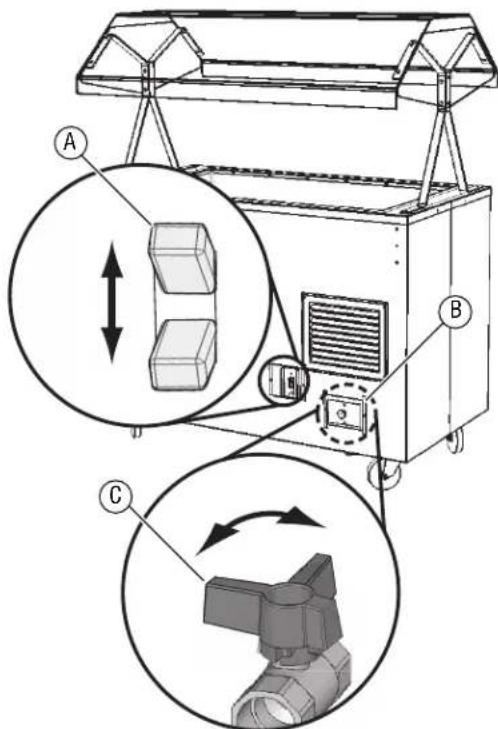 A

B

C