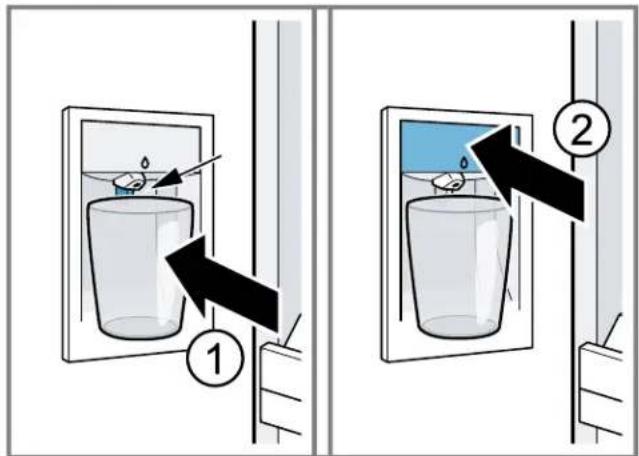 1

2