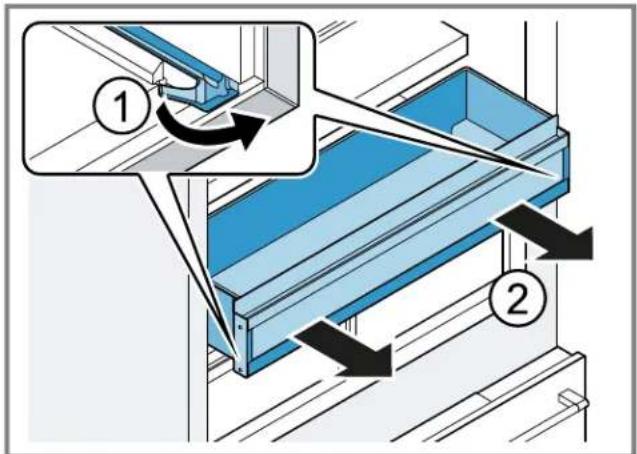 1
2