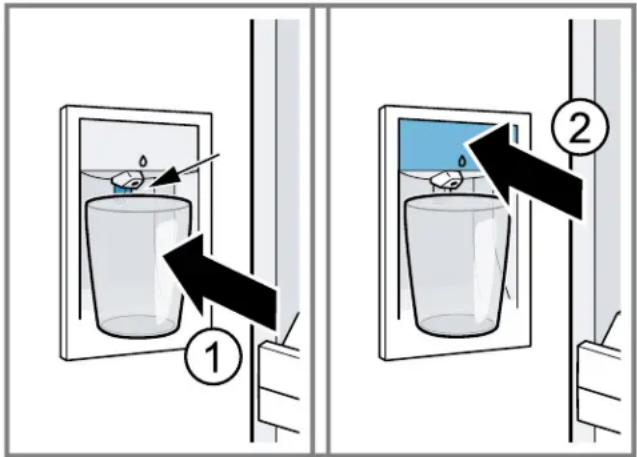 1

2