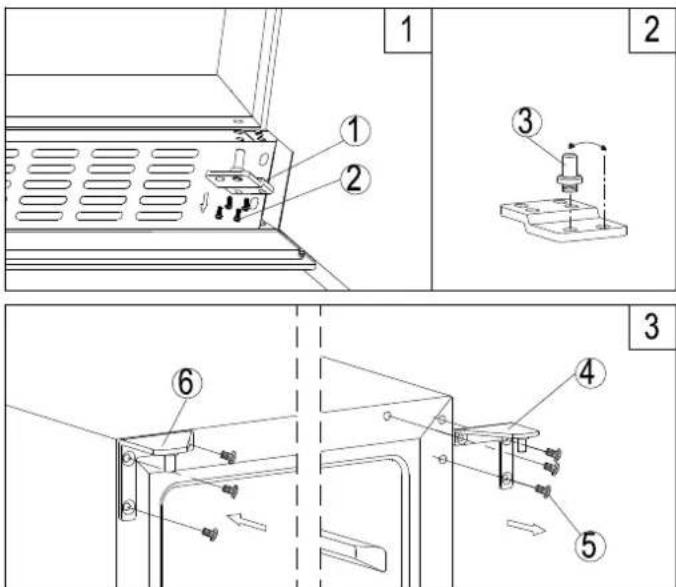 1
1
2
2
3
3
6
4
5