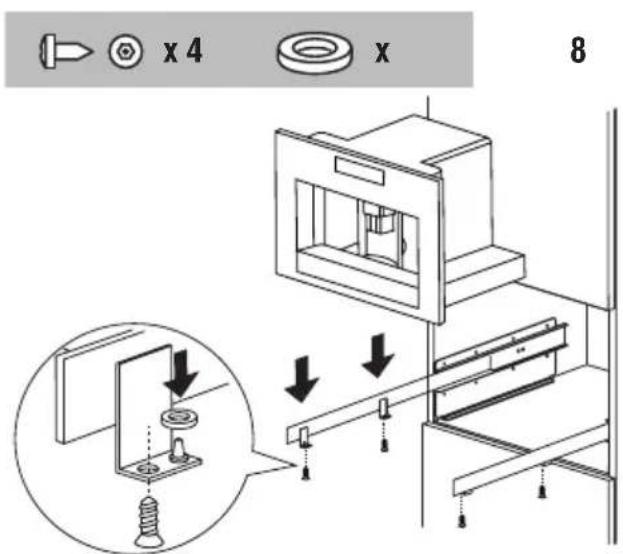 x 4 x

8