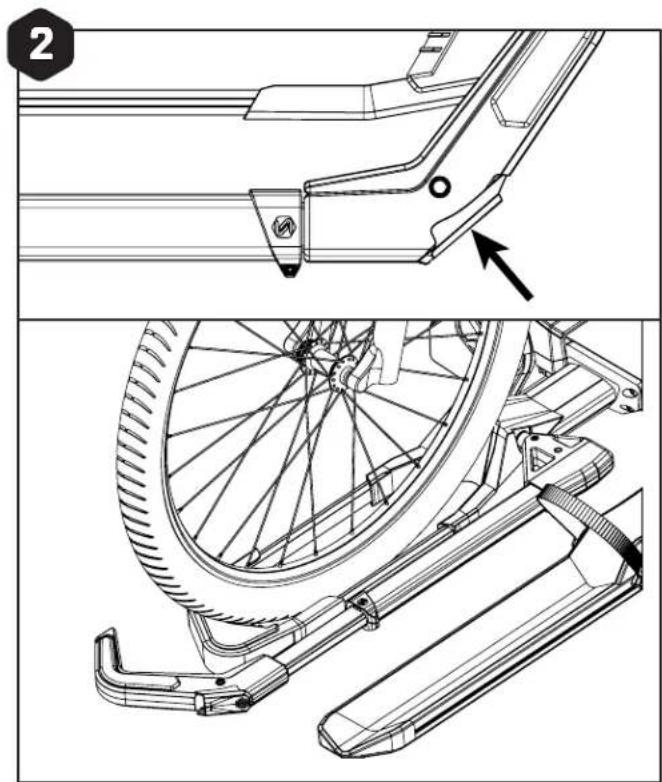 2