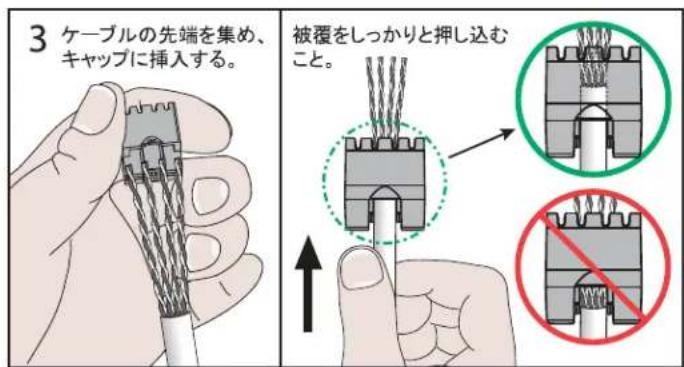 3 ケーブルの先端を集め、キャップに挿入する。

被覆をしっかりと押し込むこと。