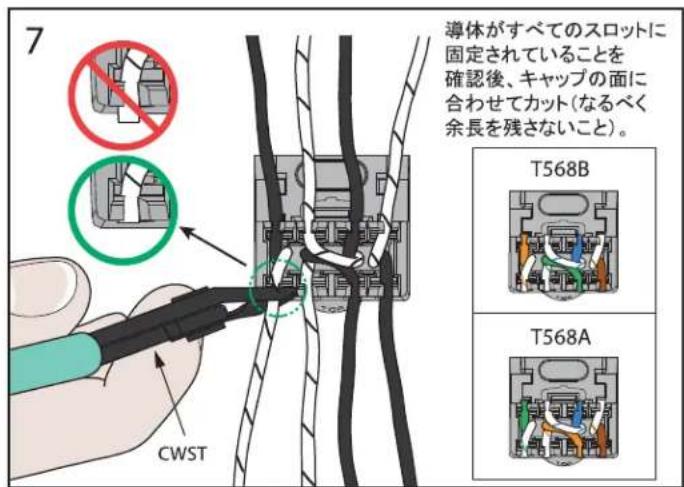 7

導体がすべてのスロットに固定されていることを確認後、キャップの面に合わせてカット(なるべく余長を残さないこと)。

T568B

T568A

CWST