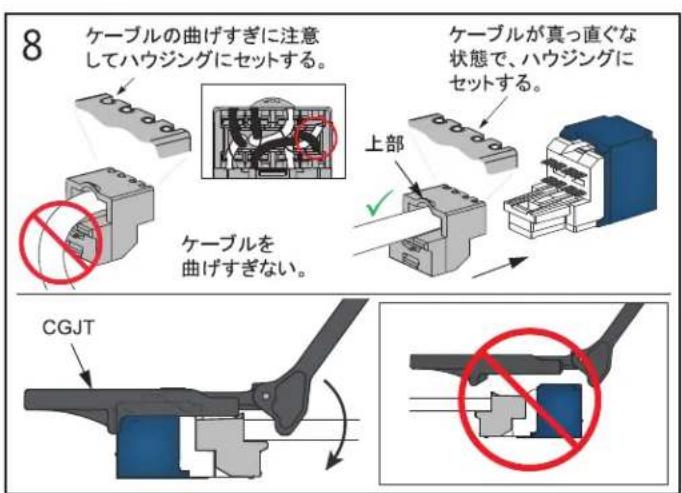 8

ケーブルの曲げすぎに注意してハウジングにセットする。

ケーブルが真っ直ぐな状態で、ハウジングにセットする。

上部

ケーブルを曲げすぎない。

CGJT