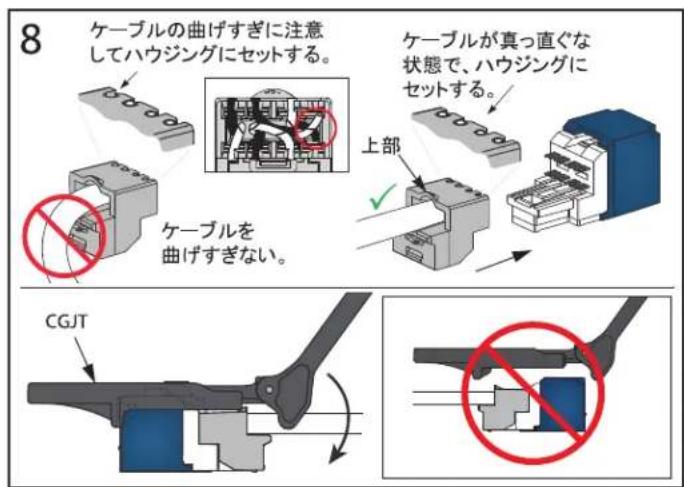 8

ケーブルの曲げすぎに注意してハウジングにセットする。

ケーブルが真っ直ぐな状態で、ハウジングにセットする。

上部

ケーブルを曲げすぎない。

CGJT