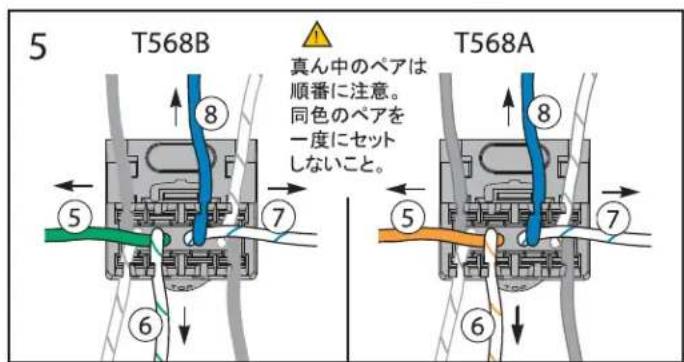 5

T568B

8

5

7

6

真ん中のペアは順番に注意。同色のペアを一度にセットしないこと。

T568A

8

5

7

6