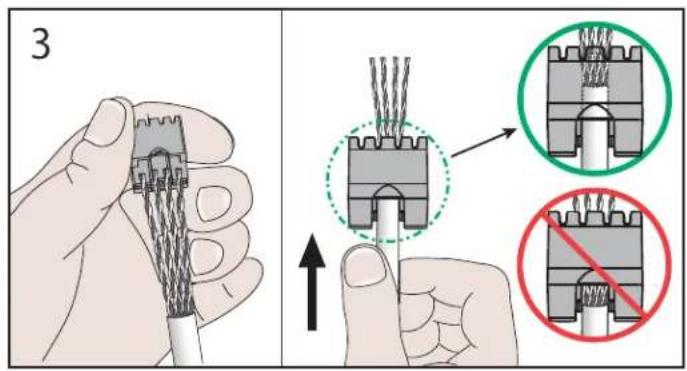 3