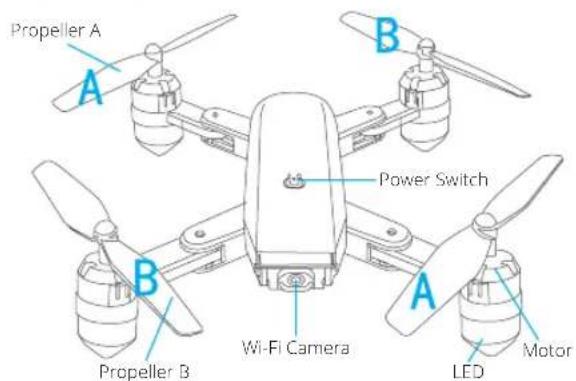 Propeller A

A

B

Power Switch

B

A

Wi-Fi Camera

Motor

Propeller B

LED